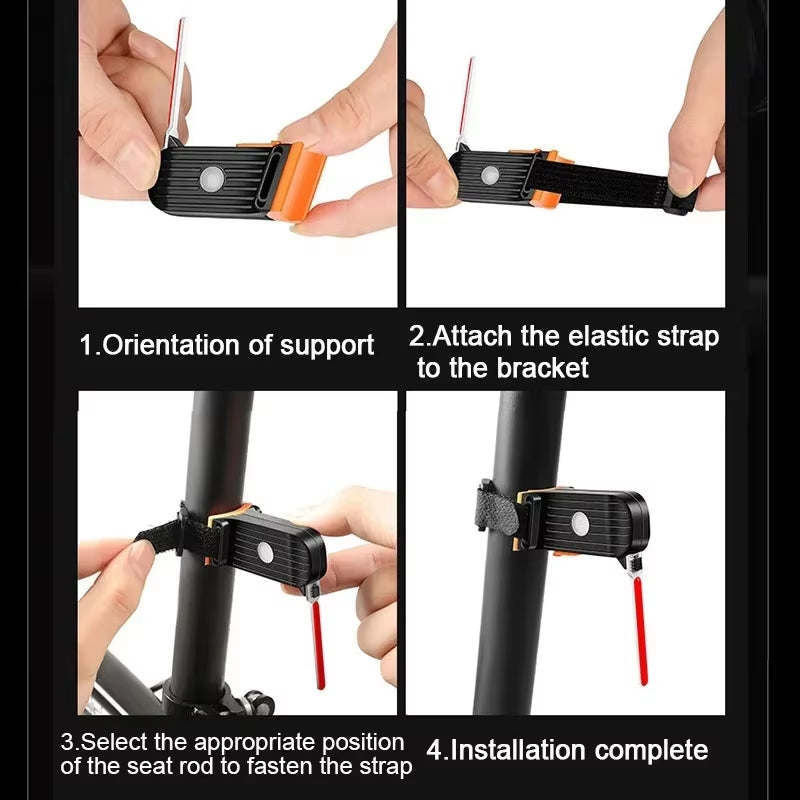 1.Orientation of support

2.Attach the elastic strap to the bracket

3.Select the appropriate position of the seat rod to fasten the strap

4.Installation complete